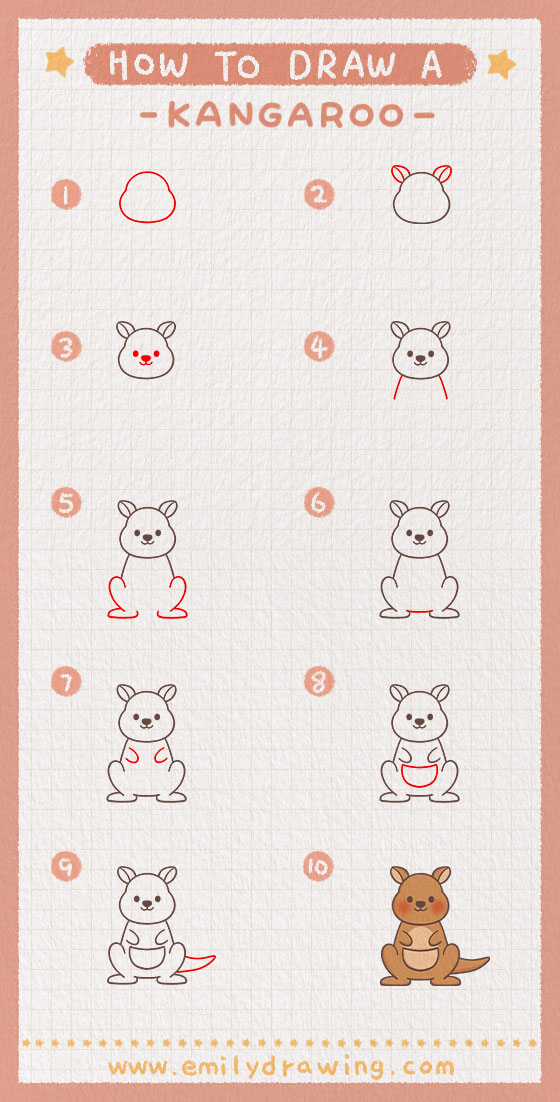 HOW TO DRAW A
-KANGAROO-

1

2

3

4

5

6

7

8

9

10

www.emilydrawing.com