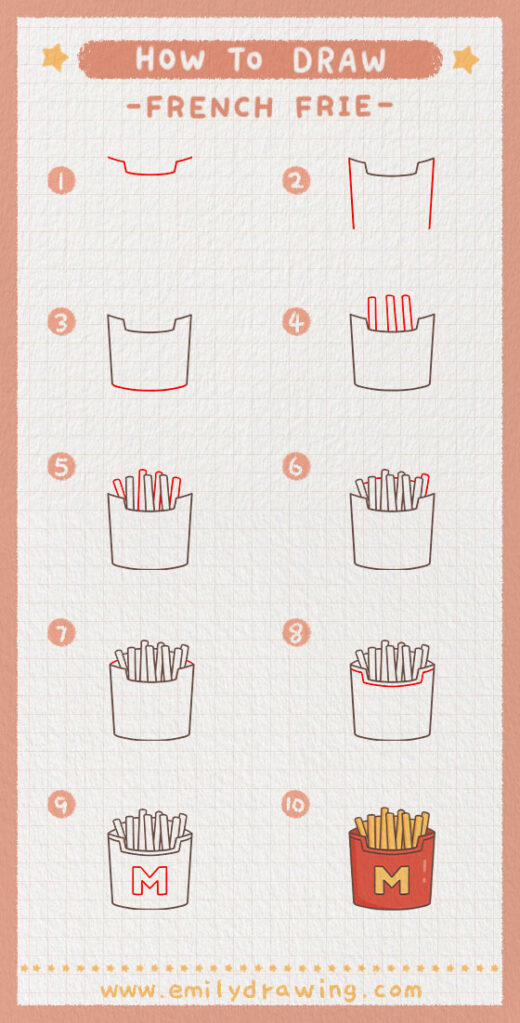 HOW TO DRAW
-FRENCH FRIE-

1
2
3
4
5
6
7
8
9
M
10
M

www.emilydrawing.com