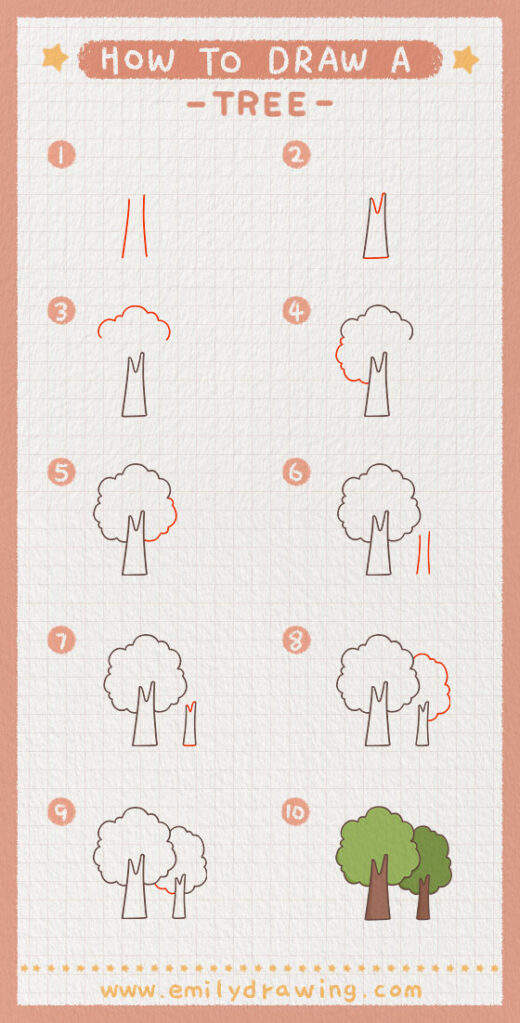 HOW TO DRAW A
-TREE-

1

2

3

4

5

6

7

8

9

10

www.emilydrawing.com