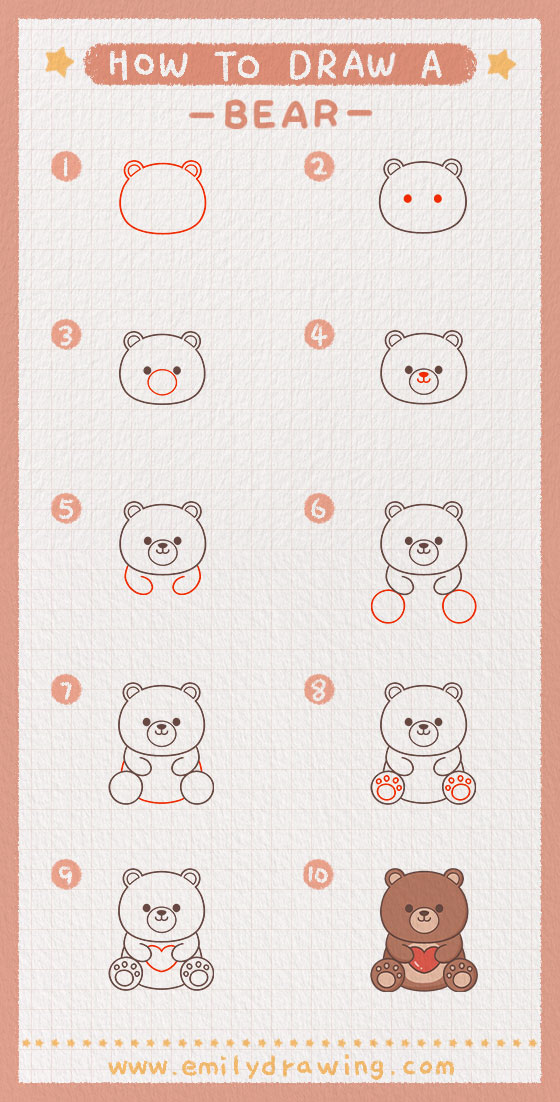 HOW TO DRAW A

-BEAR-

1

2

3

4

5

6

7

8

9

10

www.emilydrawing.com