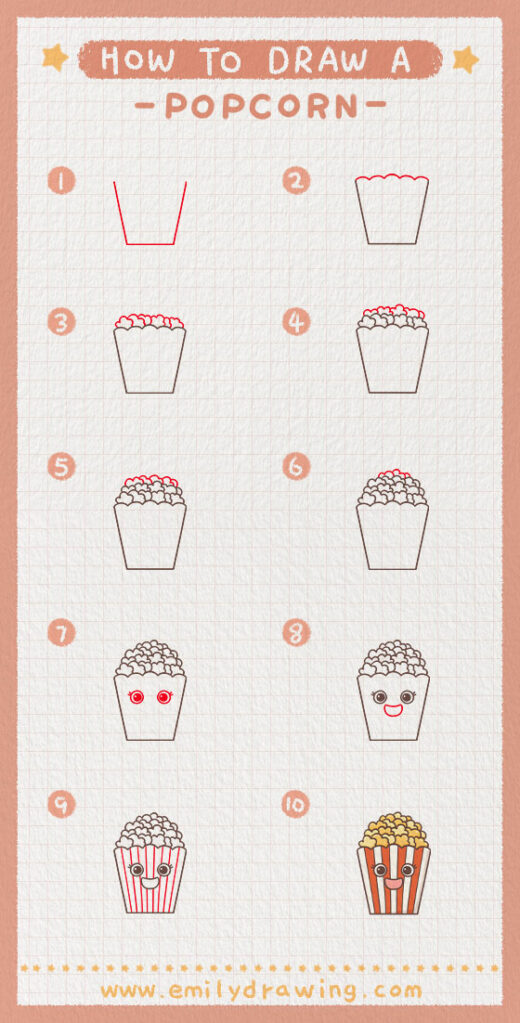 HOW TO DRAW A

-POPCORN-

1

2

3

4

5

6

7

8

9

10

www.emilydrawing.com