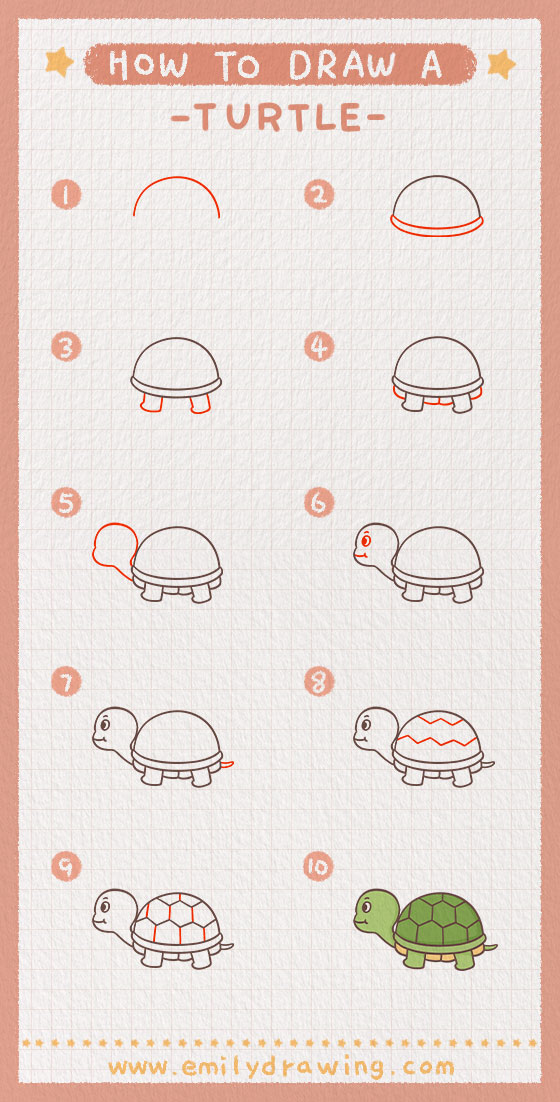 HOW TO DRAW A
-TURTLE-

1
2
3
4
5
6
7
8
9
10

www.emilydrawing.com